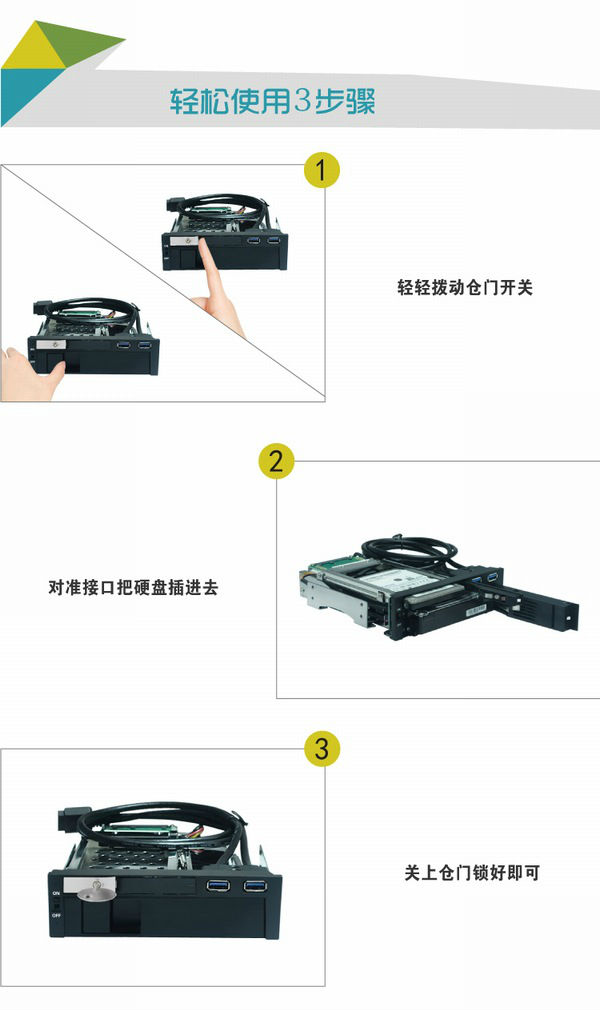 轻松使用3步骤

1

轻轻拨动仓门开关

2

对准接口把硬盘插进去

3

ON
OFF

关上仓门锁好即可