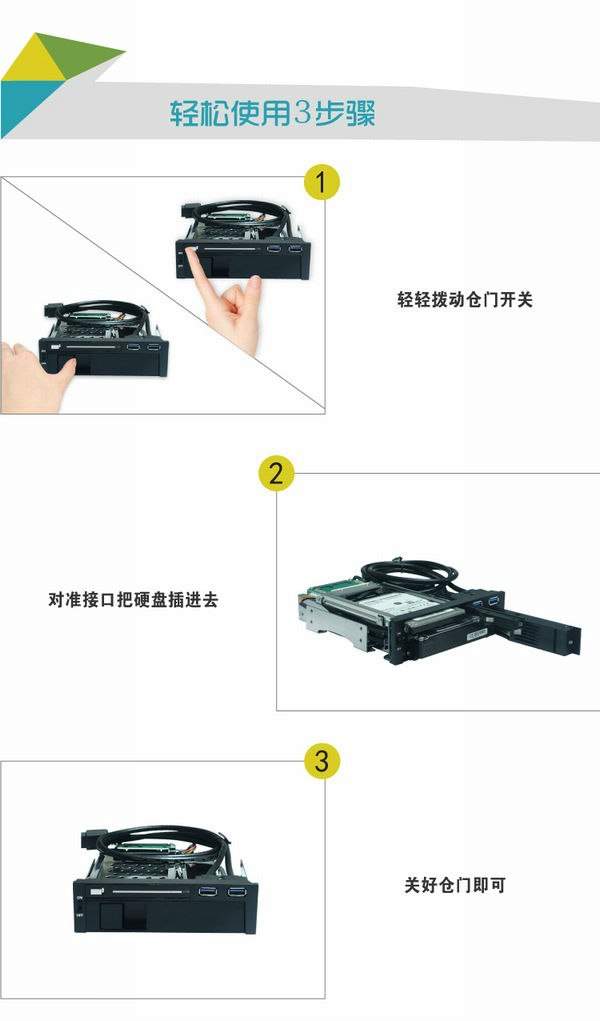 轻松使用3步骤

1

轻轻拨动仓门开关

2

对准接口把硬盘插进去

3

关好仓门即可