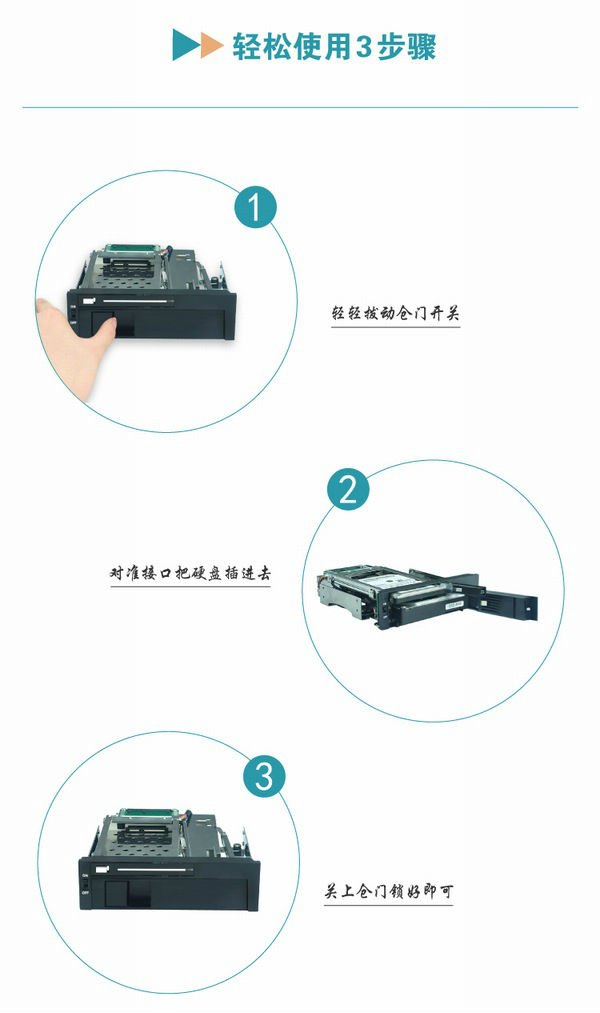 轻松使用3步骤

1

轻轻拔动仓门开关

2

对准接口把硬盘插进去

3

关上仓门锁好即可