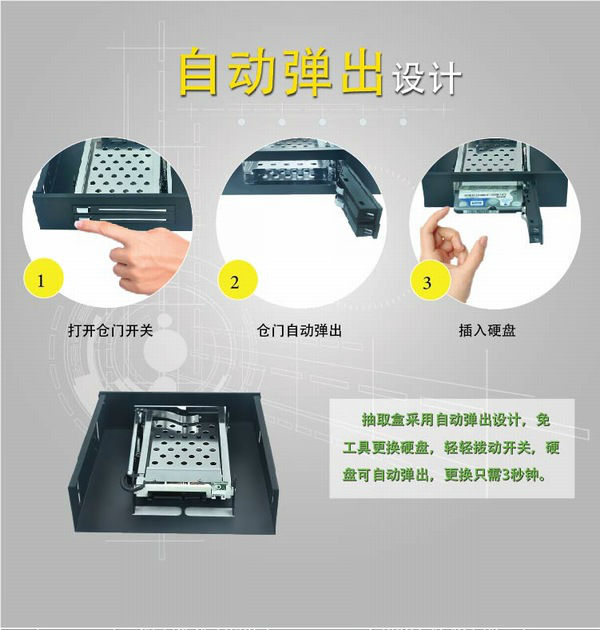 自动弹出设计

1

打开仓门开关

2

仓门自动弹出

3

插入硬盘

抽取盒采用自动弹出设计，免工具更换硬盘，轻轻拨动开关，硬盘可自动弹出，更换只需3秒钟。