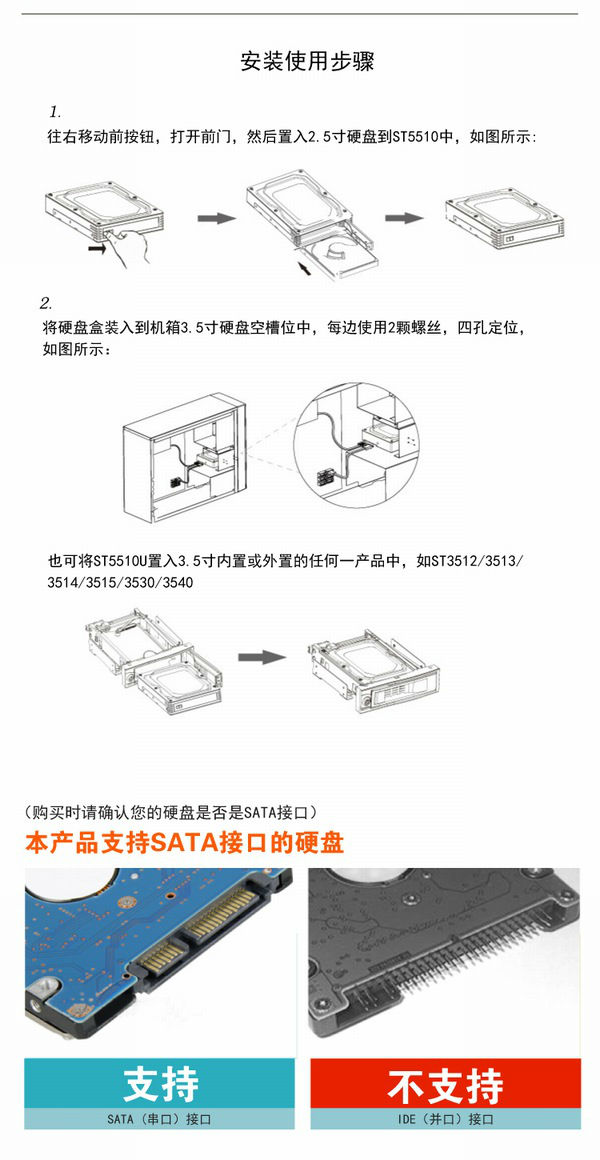 安装使用步骤

1.
往右移动前按钮，打开前门，然后置入2.5寸硬盘到ST5510中，如图所示:

2.
将硬盘盒装入到机箱3.5寸硬盘空槽位中，每边使用2颗螺丝，四孔定位，如图所示：

也可将ST5510U置入3.5寸内置或外置的任何一产品中，如ST3512/3513/3514/3515/3530/3540

（购买时请确认您的硬盘是否是SATA接口）
本产品支持SATA接口的硬盘

支持
SATA（串口）接口

不支持
IDE（并口）接口