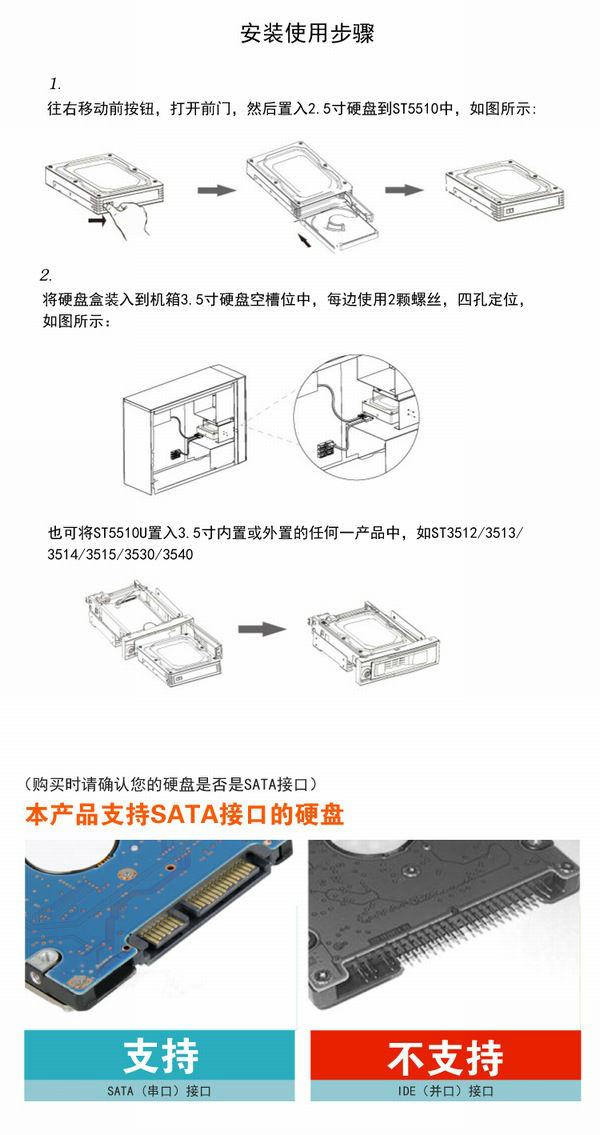 安装使用步骤

1.
往右移动前按钮，打开前门，然后置入2.5寸硬盘到ST5510中，如图所示：

2.
将硬盘盒装入到机箱3.5寸硬盘空槽位中，每边使用2颗螺丝，四孔定位，如图所示：

也可将ST5510U置入3.5寸内置或外置的任何一产品中，如ST3512/3513/3514/3515/3530/3540

（购买时请确认您的硬盘是否是SATA接口）
本产品支持SATA接口的硬盘

支持
SATA（串口）接口

不支持
IDE（并口）接口