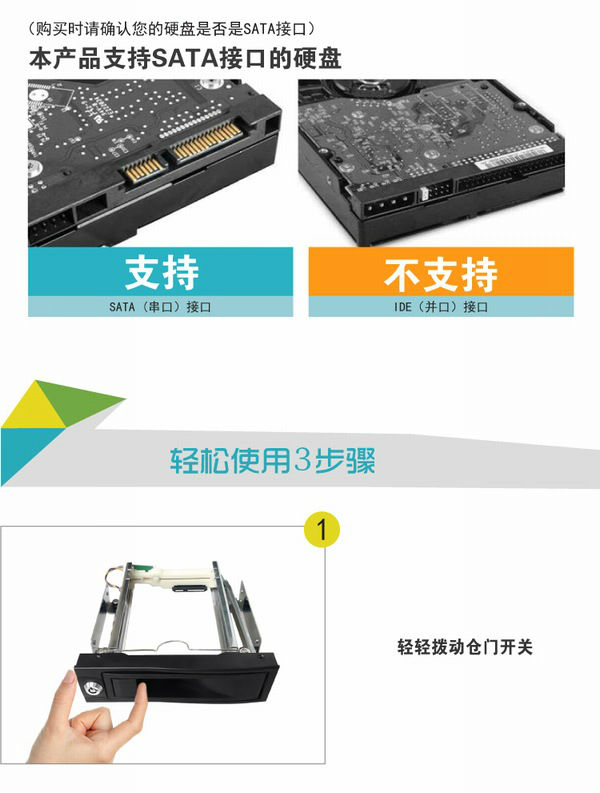 （购买时请确认您的硬盘是否是SATA接口）

本产品支持SATA接口的硬盘

支持

SATA（串口）接口

不支持

IDE（并口）接口

轻松使用3步骤

1

轻轻拨动仓门开关