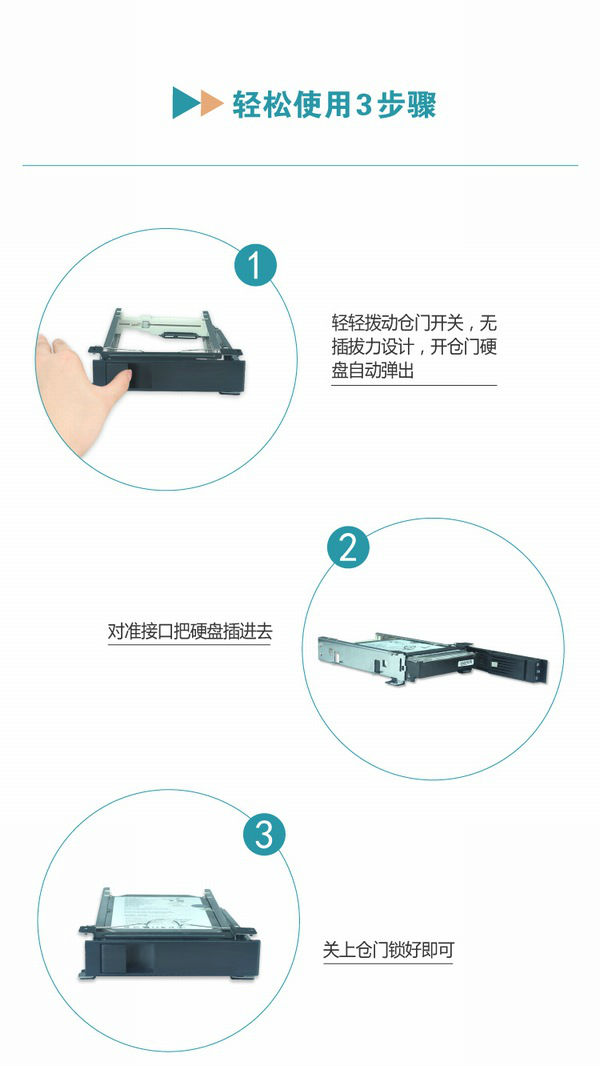 轻松使用3步骤

1

轻轻拨动仓门开关，无插拔力设计，开仓门硬盘自动弹出

2

对准接口把硬盘插进去

3

关上仓门锁好即可